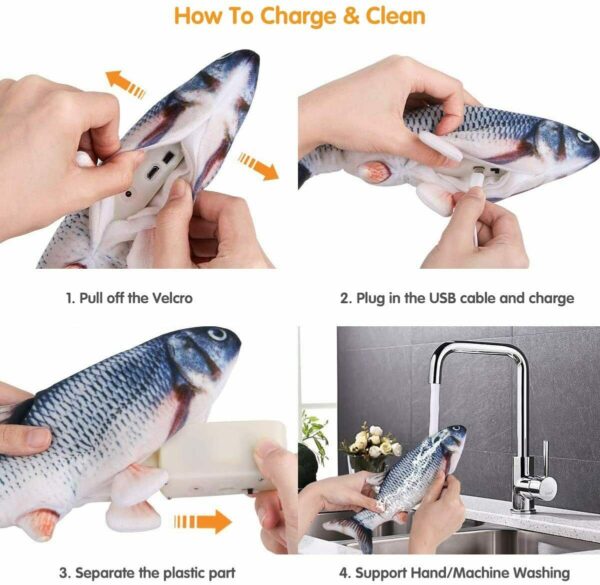 How To Charge & Clean

1. Pull off the Velcro

2. Plug in the USB cable and charge

3. Separate the plastic part

4. Support Hand/Machine Washing